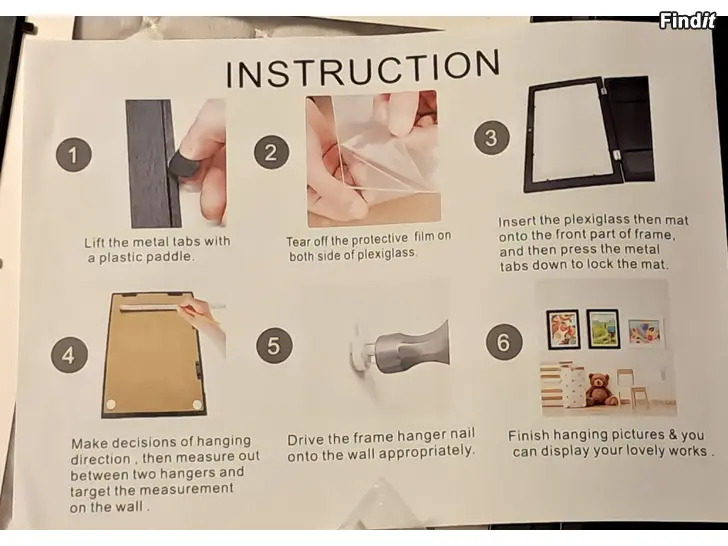 INSTRUCTION

1

Lift the metal tabs with a plastic paddle.

2

Tear off the protective film on both side of plexiglass.

3

Insert the plexiglass then mat onto the front part of frame, and then press the metal tabs down to lock the mat.

4

Make decisions of hanging direction , then measure out between two hangers and target the measurement on the wall .

5

Drive the frame hanger nail onto the wall appropriately.

6

Finish hanging pictures & you can display your lovely works .

Findit