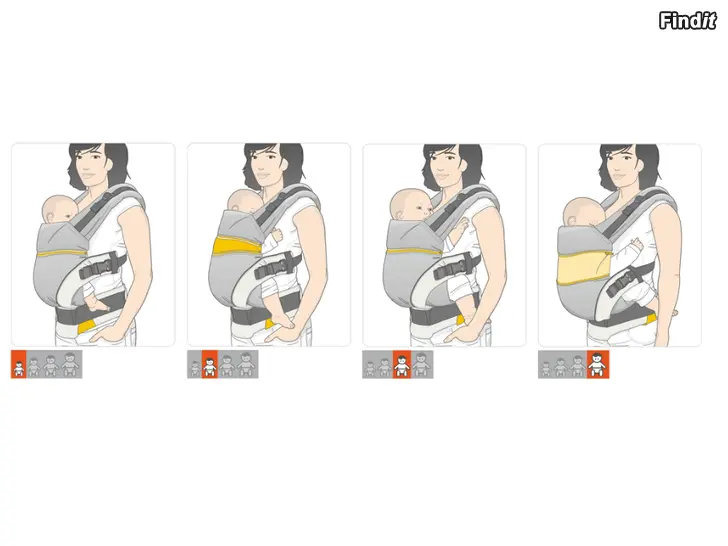 Findit