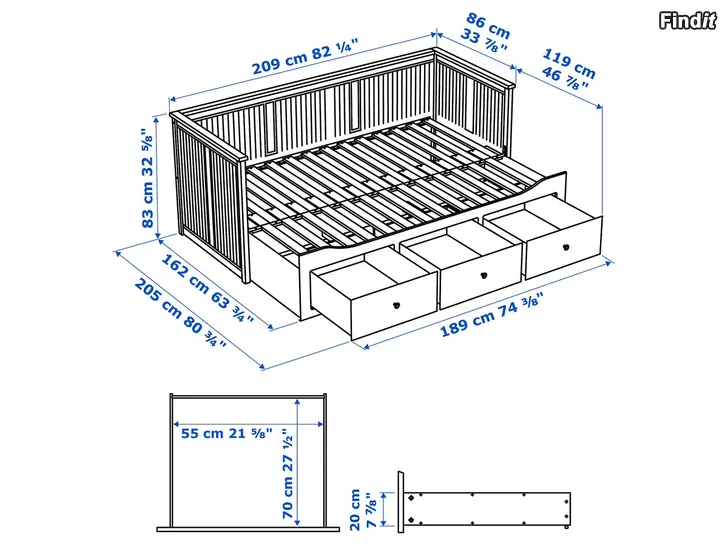 Findit

209 cm 82 ¼"

86 cm 33 ⅞"

119 cm 46 ⅞"

83 cm 32 ⅝"

162 cm 63 ¾"

205 cm 80 ¾"

189 cm 74 ⅜"

55 cm 21 ⅝"

70 cm 27 ½"

20 cm 7 ⅞"