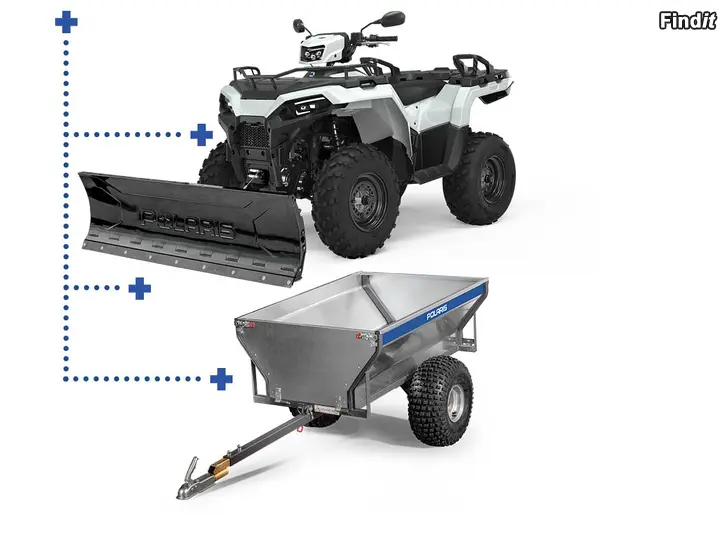 Findit

POLARIS

POLARIS