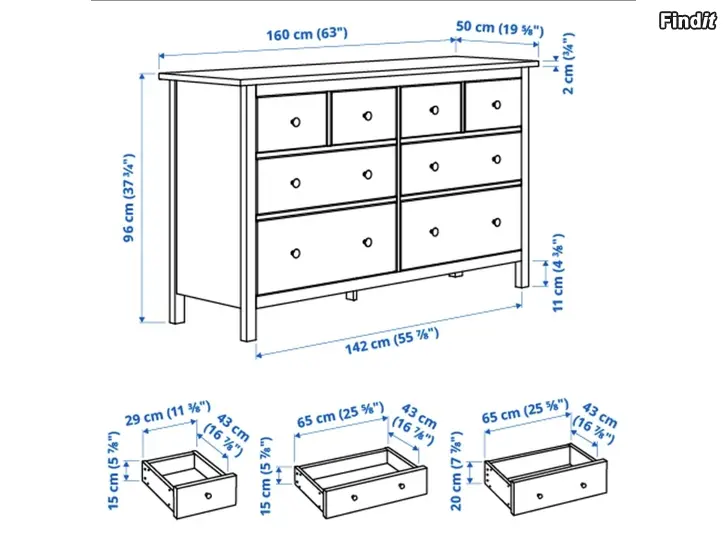 Findit

160 cm (63")
50 cm (19 ⅝")
2 cm (¾")
96 cm (37 ¾")
11 cm (4 ⅜")
142 cm (55 ⅞")

29 cm (11 ⅜")
43 cm (16 ⅞")
15 cm (5 ⅞")

65 cm (25 ⅝")
43 cm (16 ⅞")
15 cm (5 ⅞")

65 cm (25 ⅝")
43 cm (16 ⅞")
20 cm (7 ⅞")